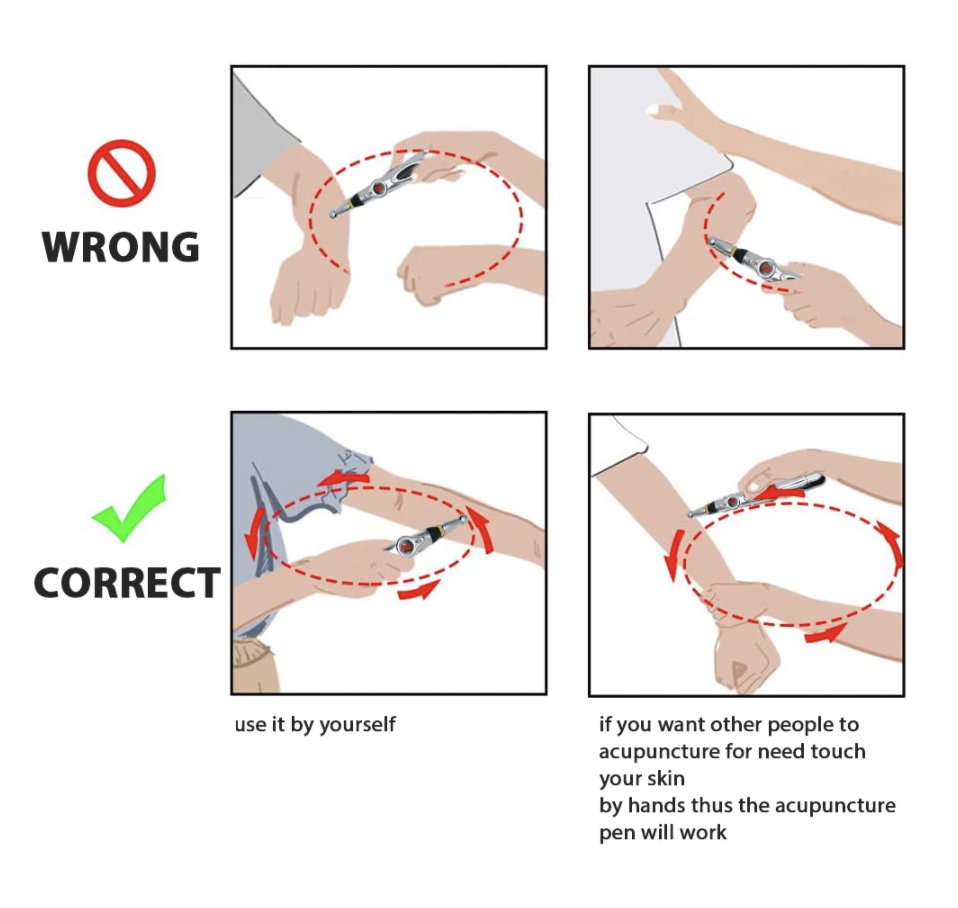 WRONG

CORRECT

use it by yourself

if you want other people to acupuncture for need touch your skin
by hands thus the acupuncture pen will work